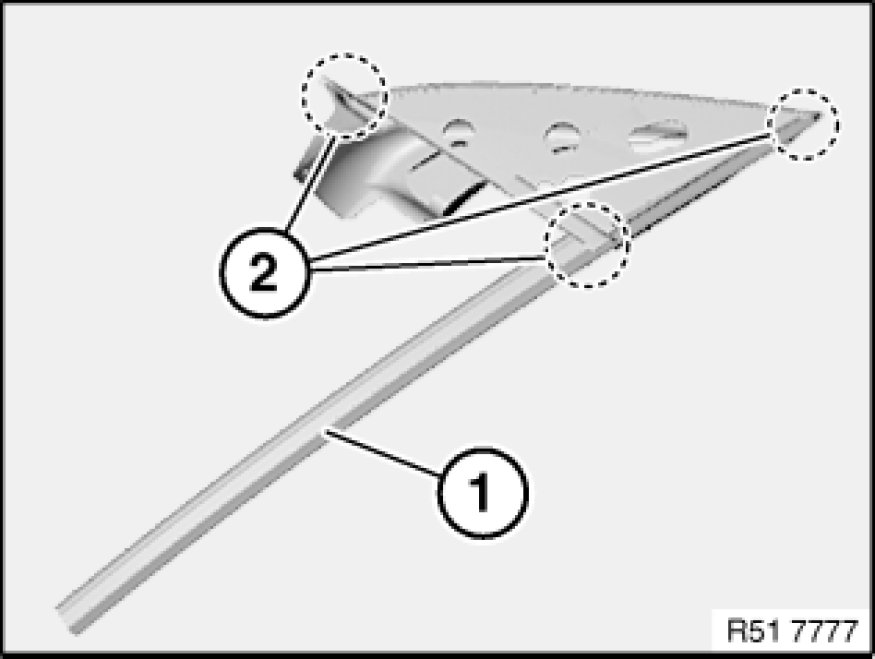 2

1

R51 7777