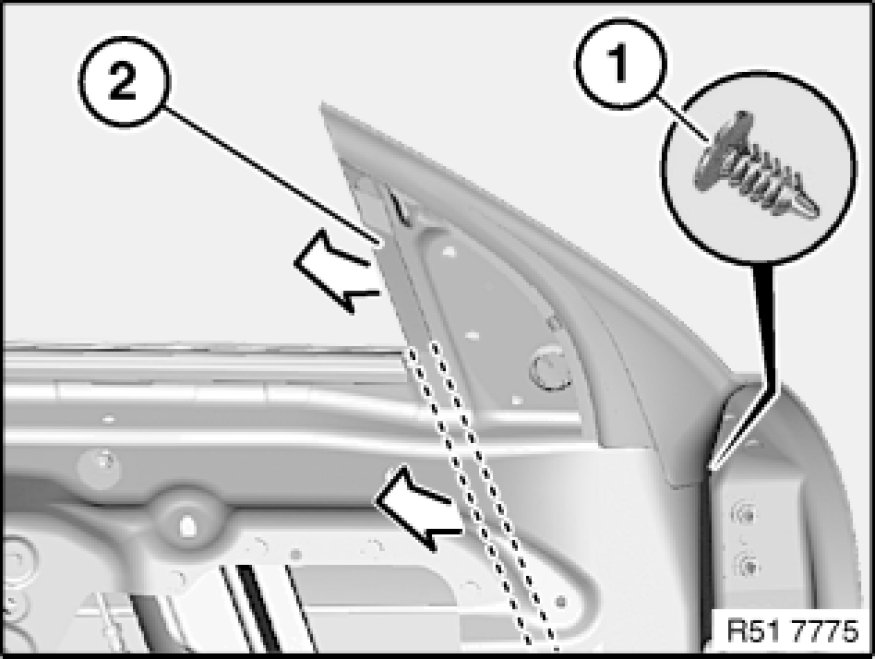 2

1

R51 7775