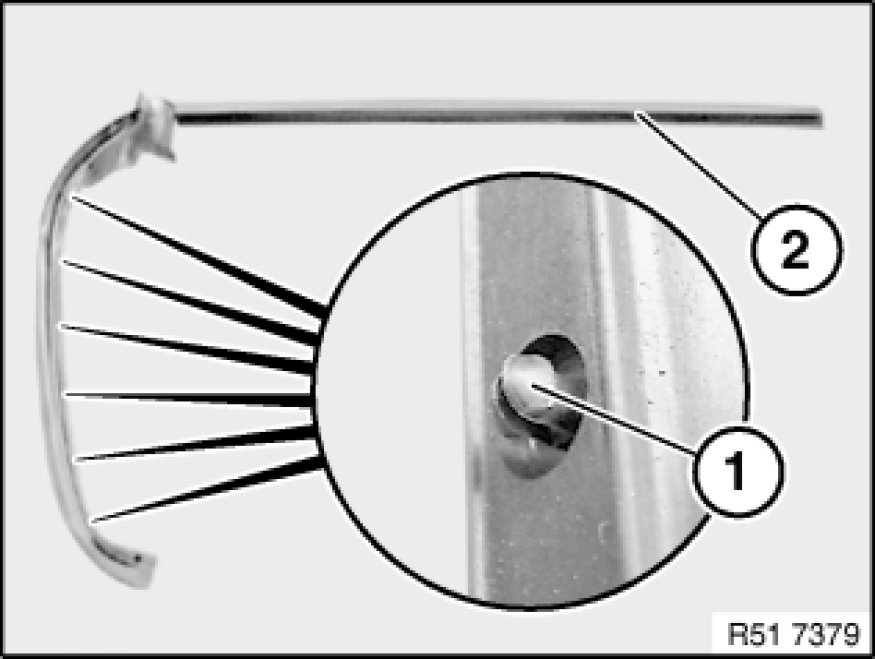 2

1

R51 7379