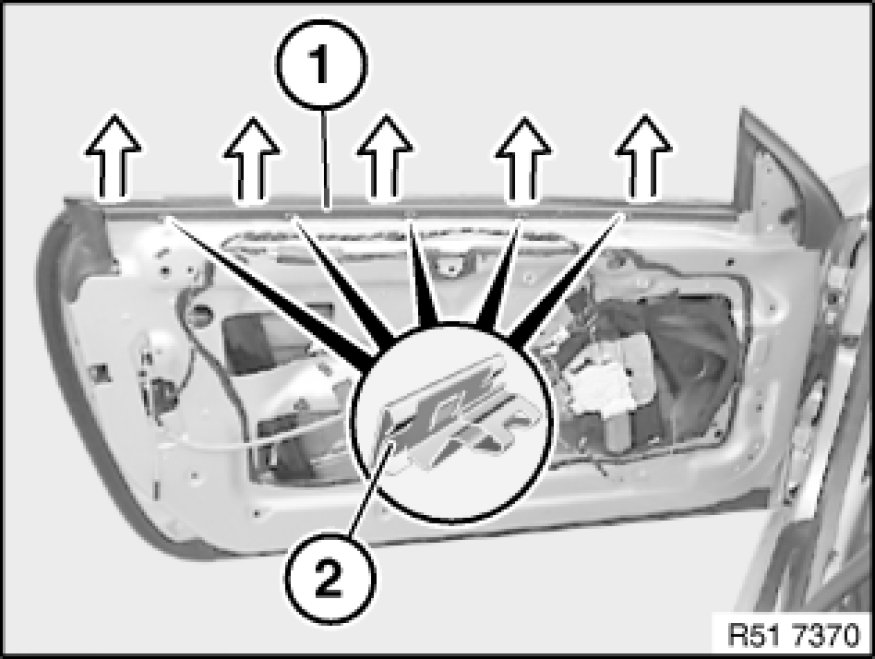 1
2
R51 7370