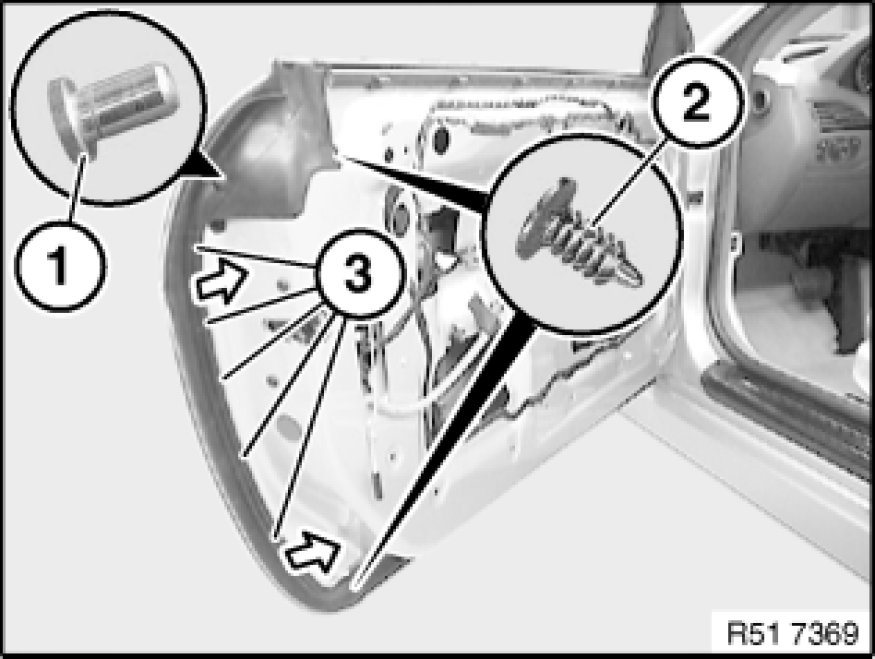 1
2
3
R51 7369