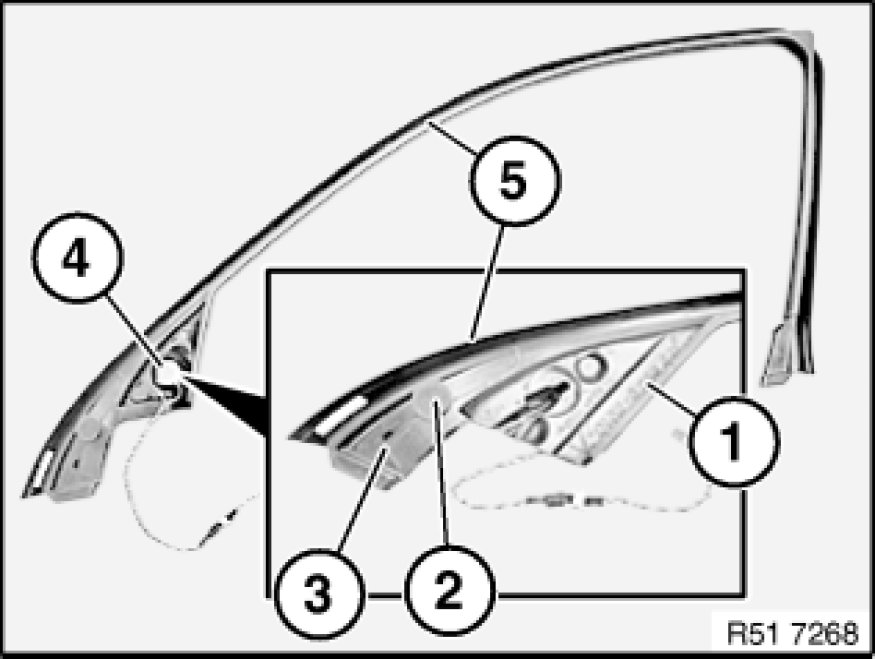 5
4
1
3
2
R51 7268