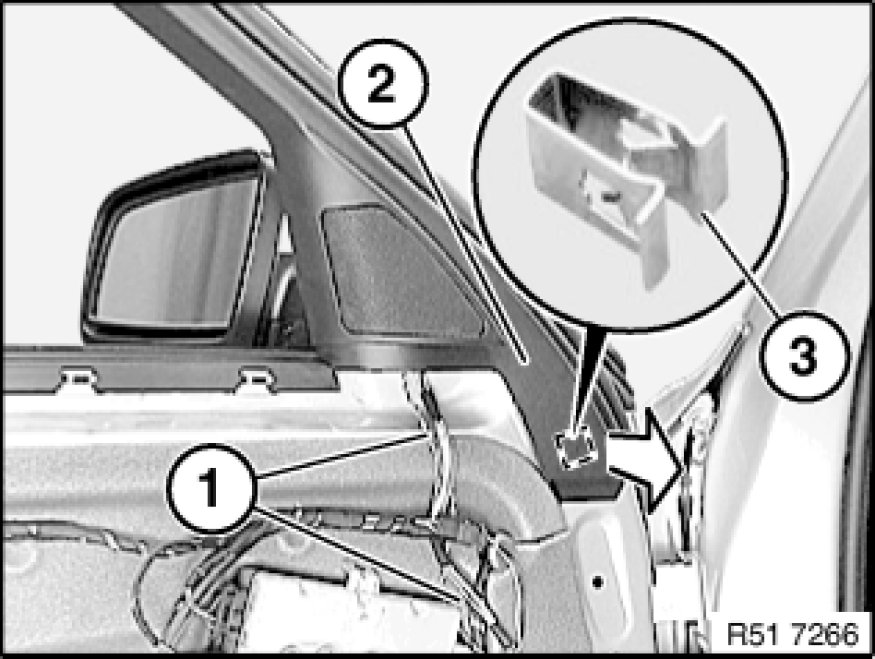 2
3
1
R51 7266