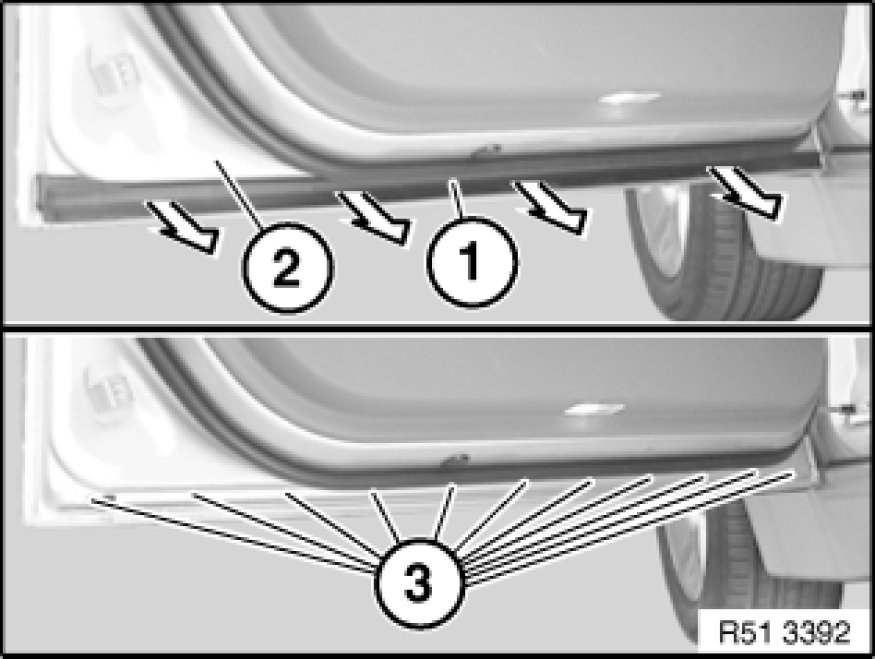 2
1
3
R51 3392