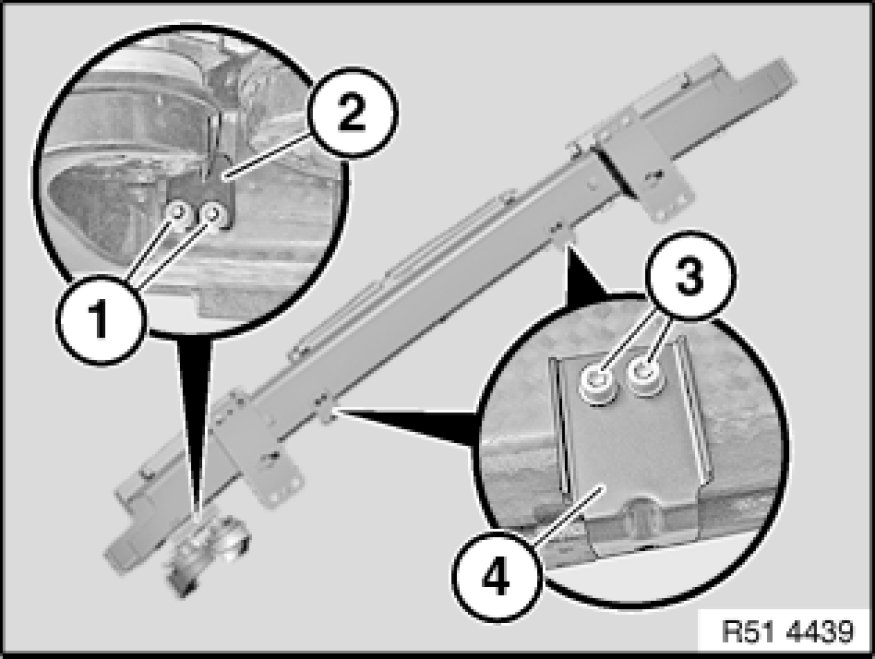 2
1
3
4
R51 4439