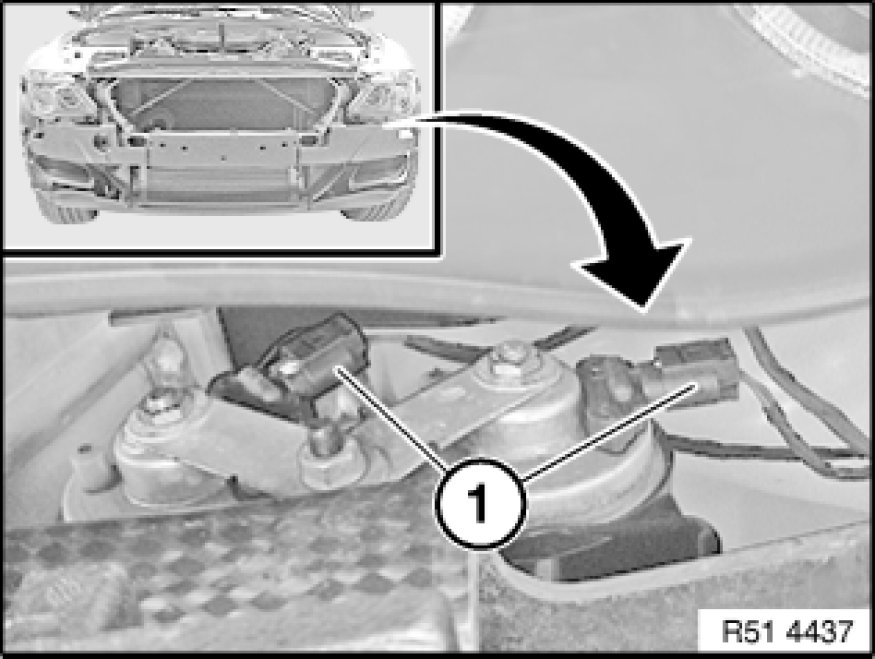 1

R51 4437