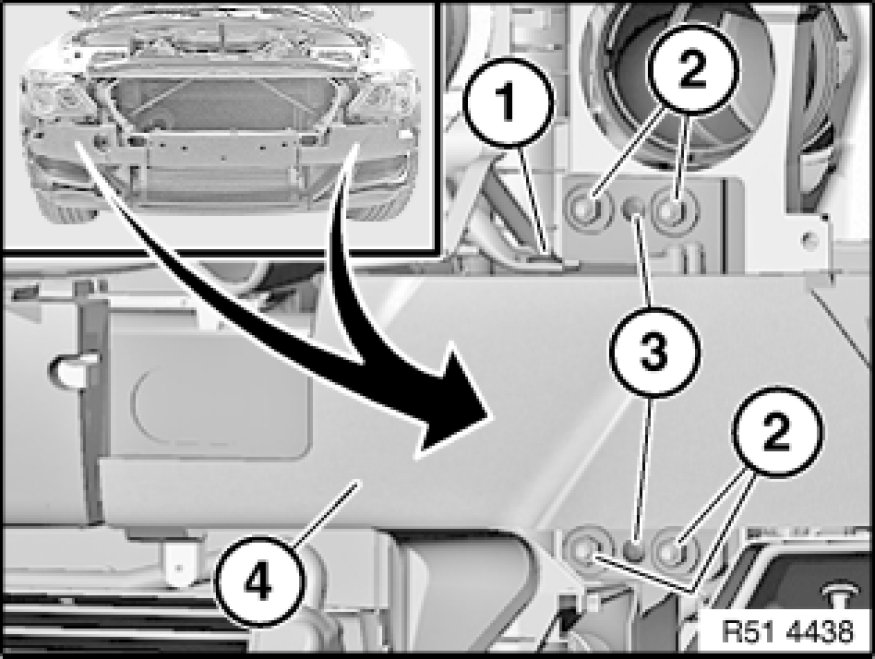 1
2
3
2
4
R51 4438