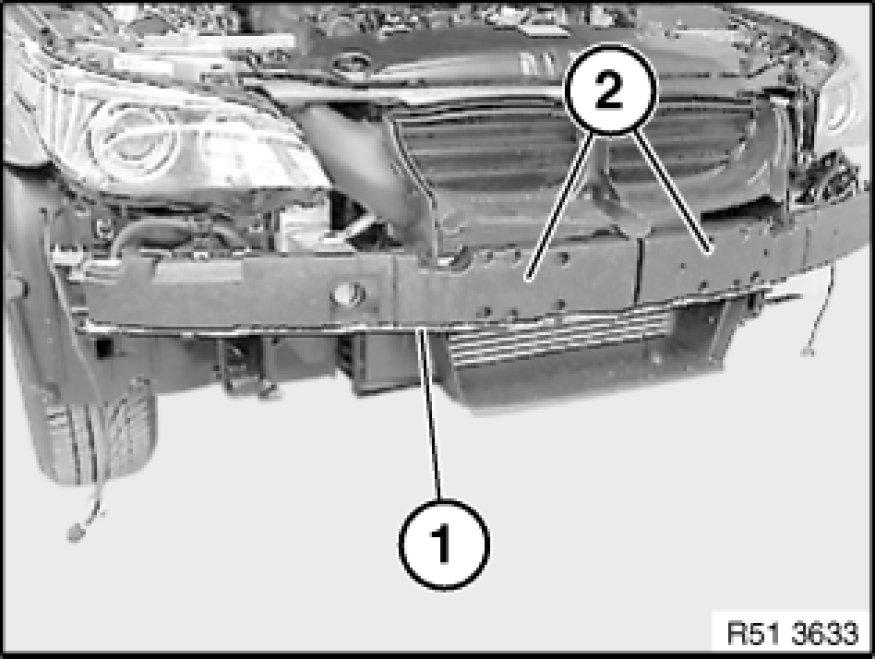 2

1

R51 3633