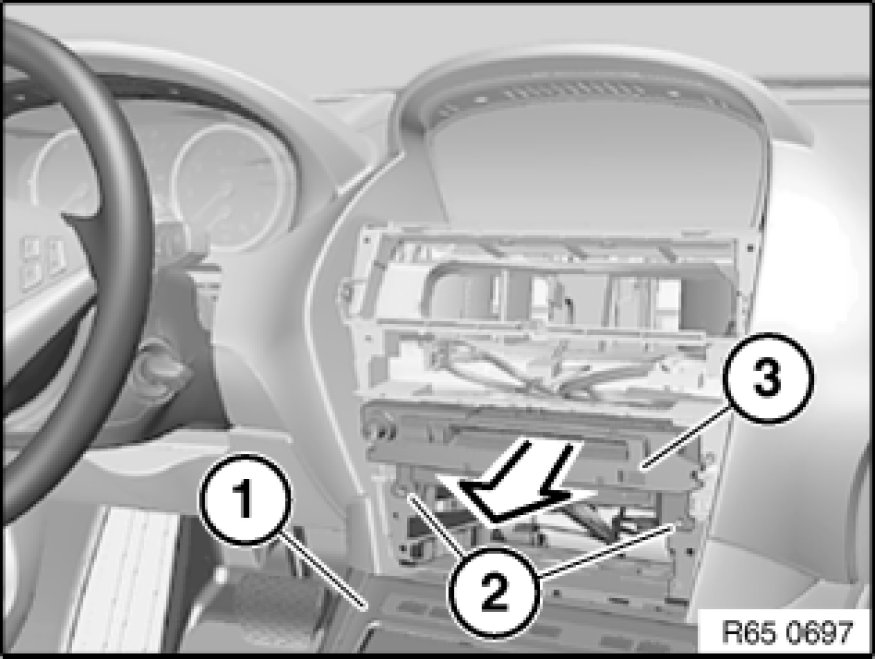 3
1
2
R65 0697