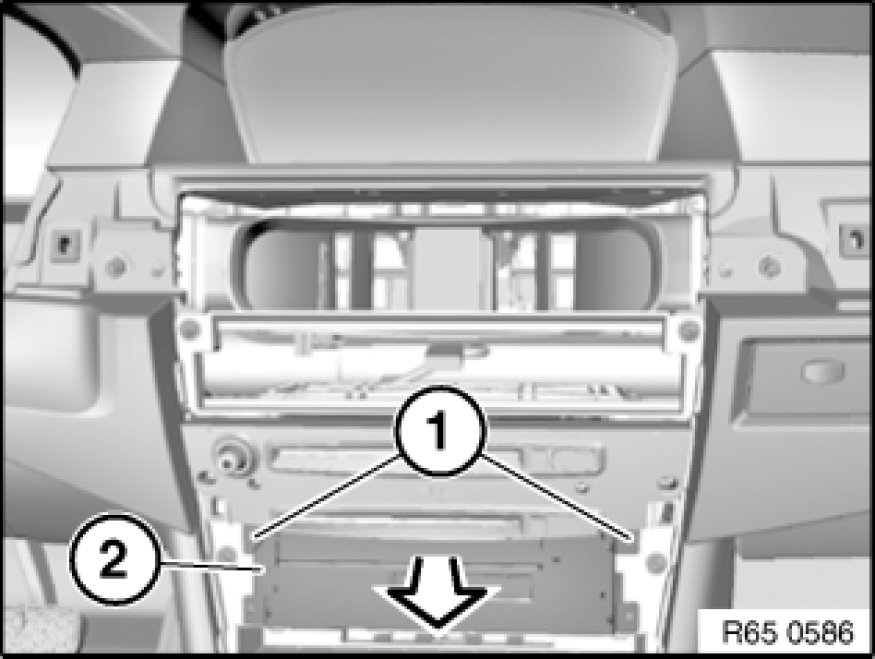 1
2
R65 0586