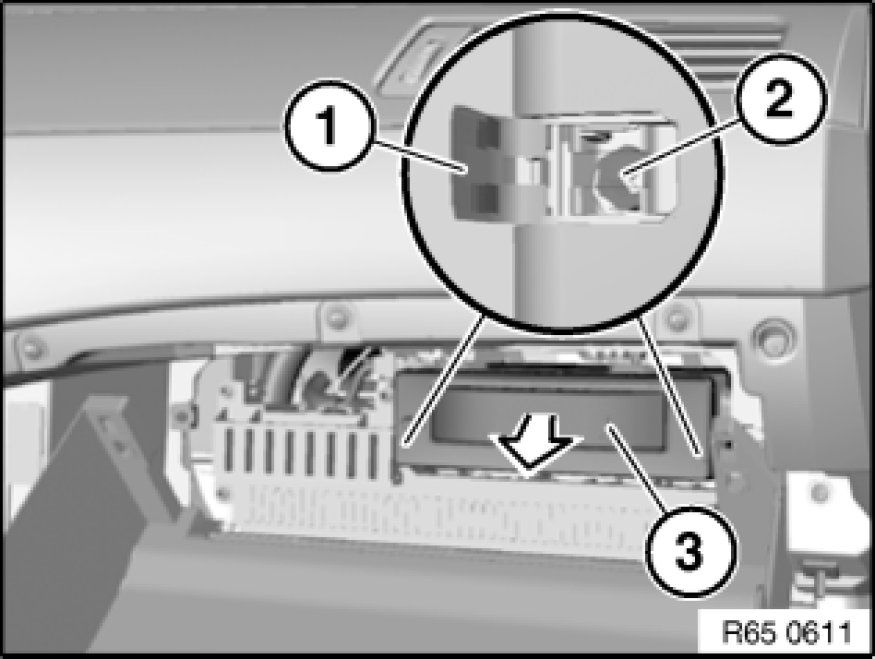 1
2
3
R65 0611