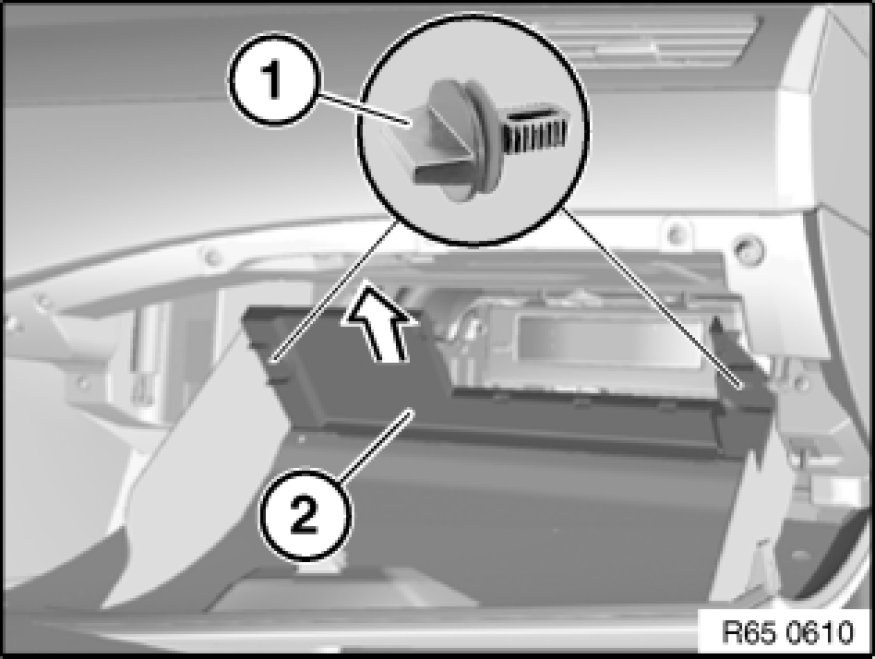 1
2
R65 0610