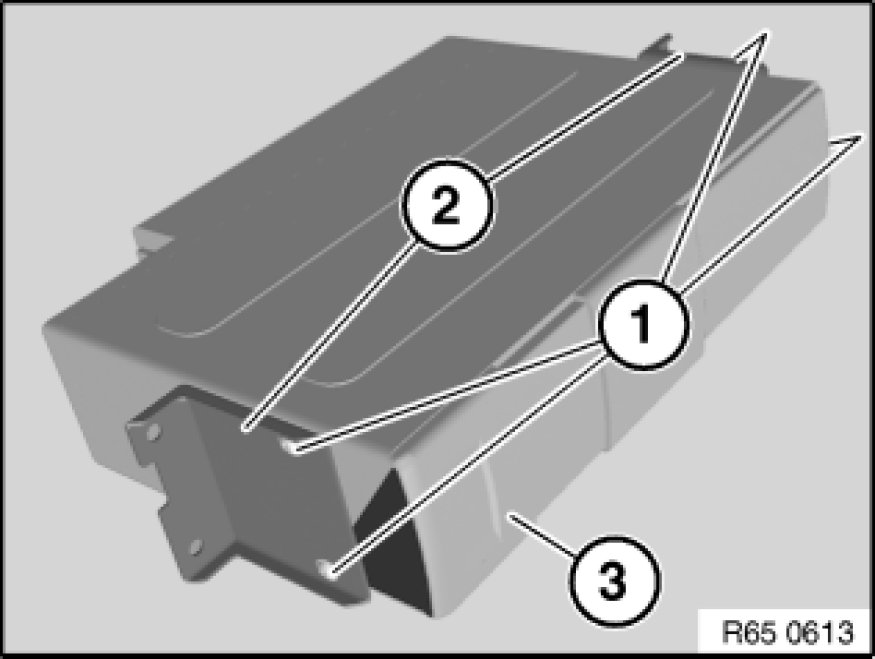 2
1
3
R65 0613