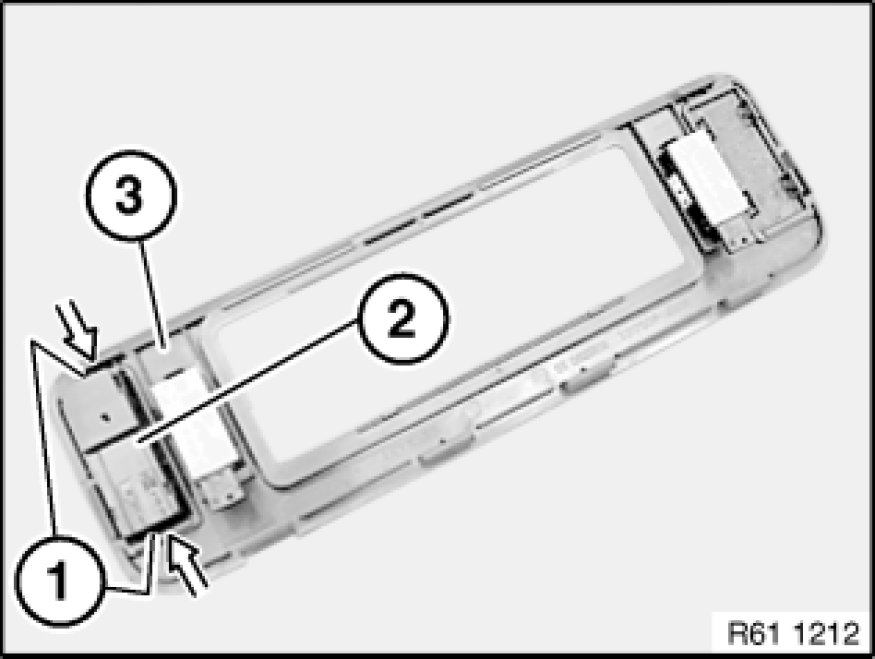 3
2
1
R61 1212