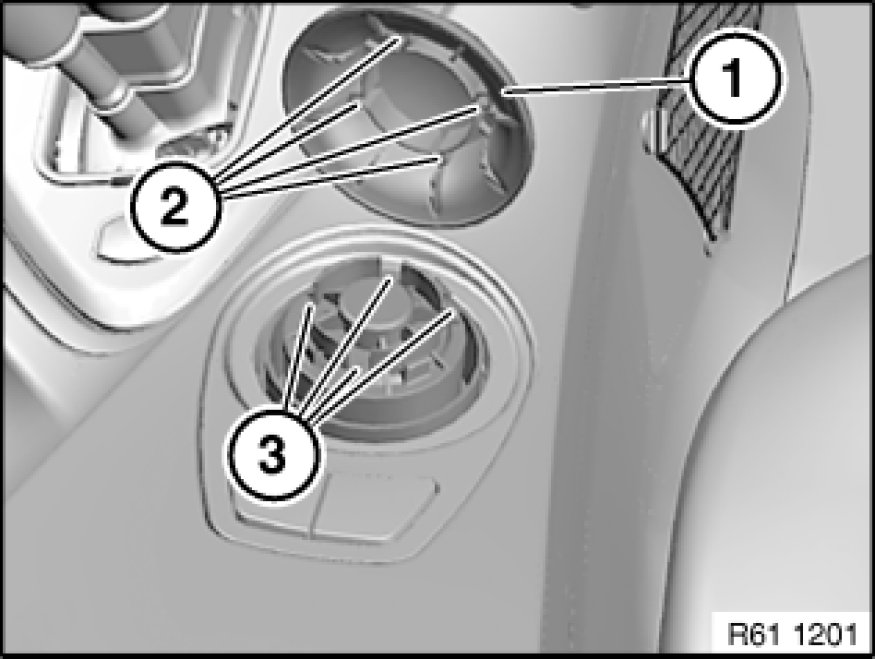 1
2
3
R61 1201