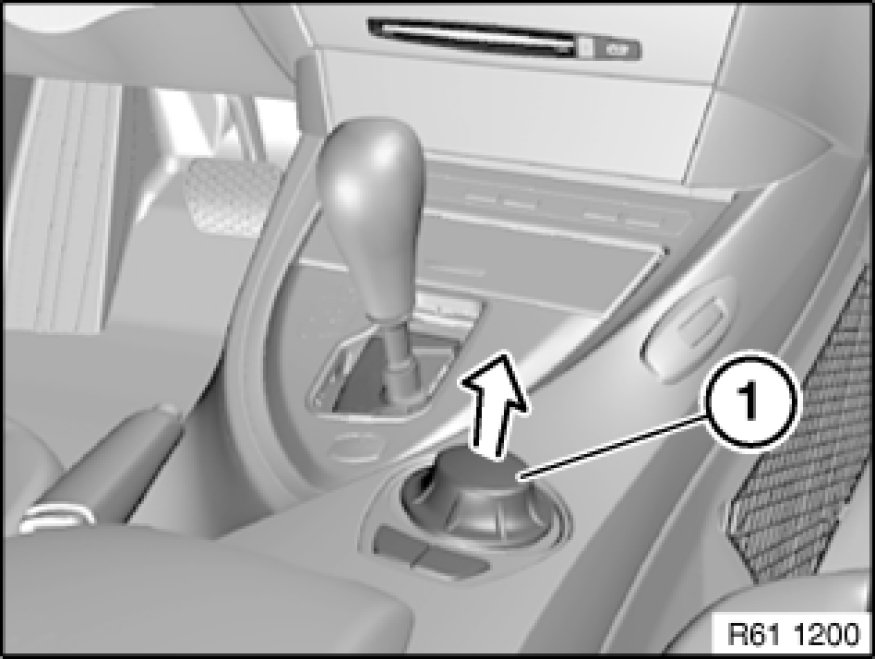 1

R61 1200