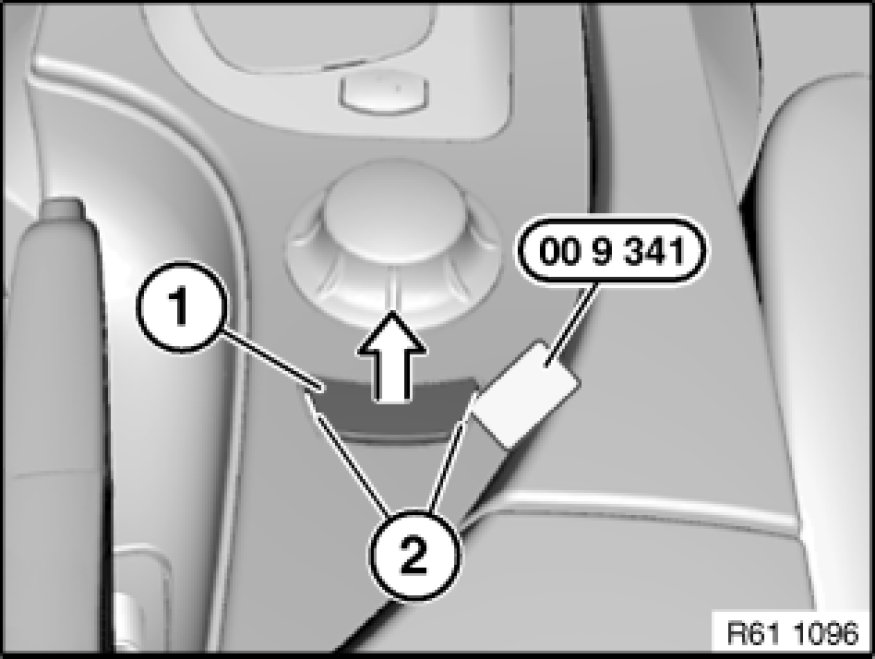 00 9 341
1
2
R61 1096