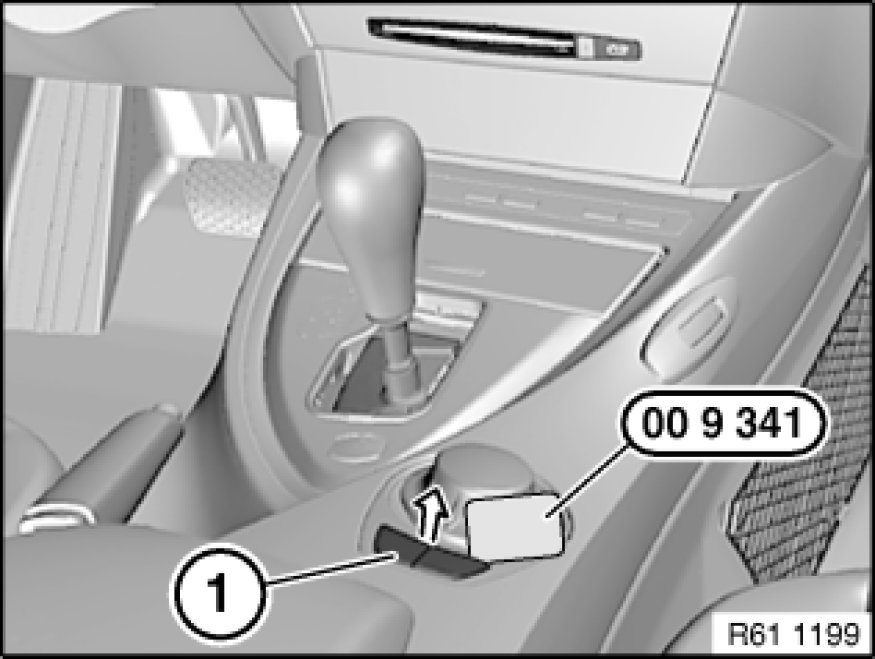 00 9 341

1

R61 1199