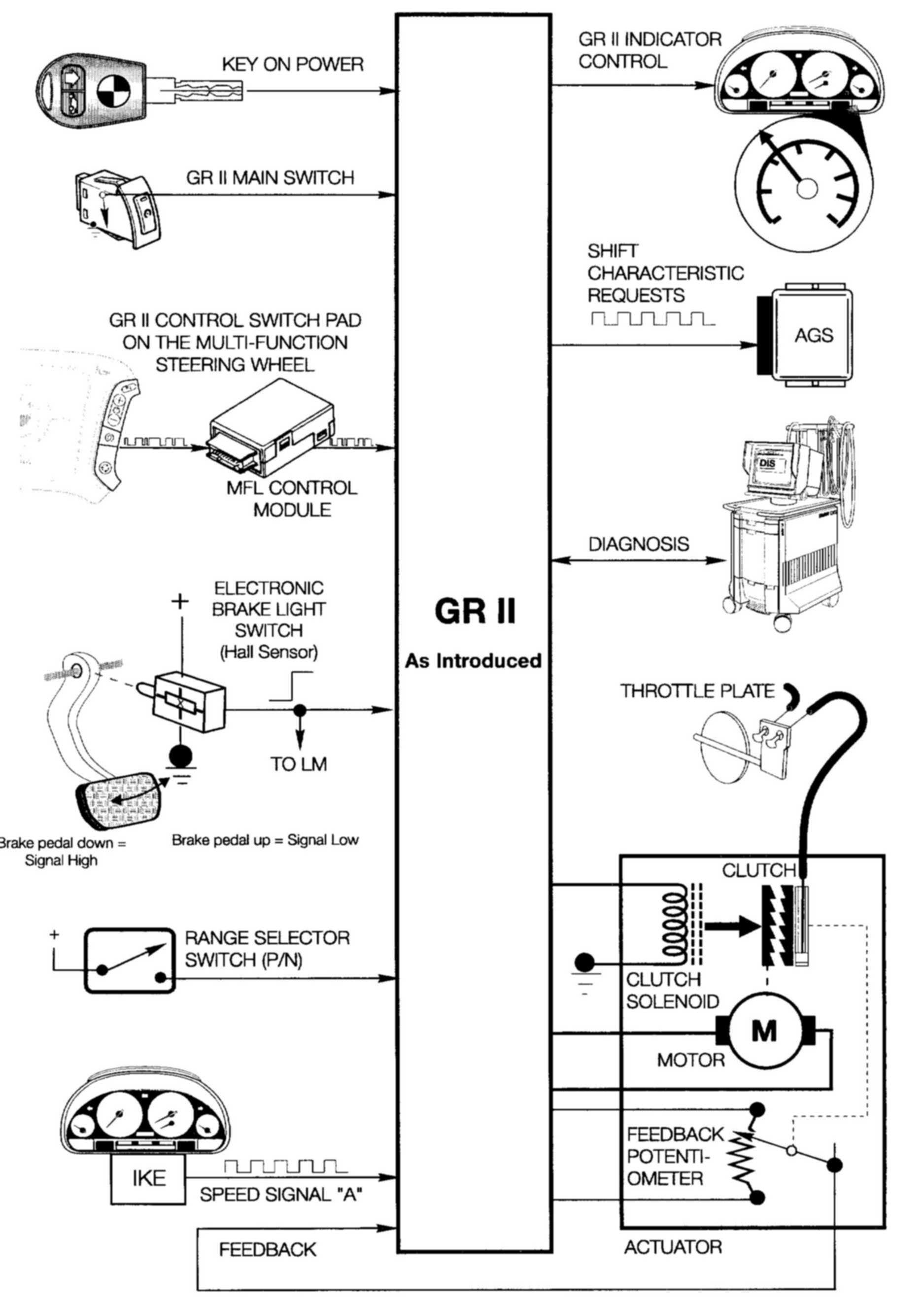 KEY ON POWER

GR II MAIN SWITCH

GR II CONTROL SWITCH PAD ON THE MULTI-FUNCTION STEERING WHEEL

MFL CONTROL MODULE

ELECTRONIC BRAKE LIGHT SWITCH (Hall Sensor)

TO LM

Brake pedal down = Signal High

Brake pedal up = Signal Low

RANGE SELECTOR SWITCH (P/N)

IKE

SPEED SIGNAL "A"

FEEDBACK

GR II

As Introduced

GR II INDICATOR CONTROL

SHIFT CHARACTERISTIC REQUESTS

AGS

DIS

DIAGNOSIS

THROTTLE PLATE

CLUTCH

CLUTCH SOLENOID

M

MOTOR

FEEDBACK POTENTIOMETER

ACTUATOR