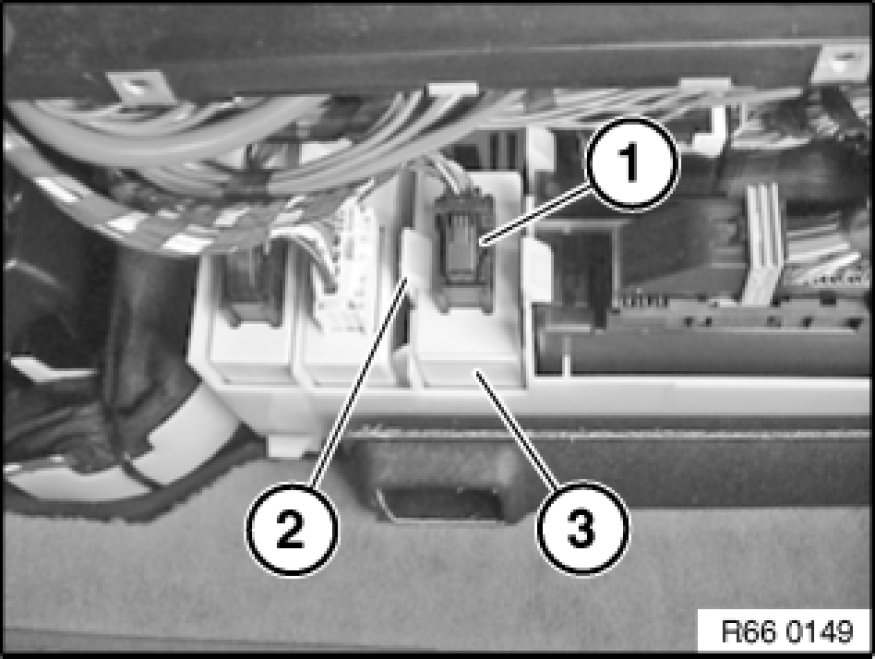 1
2
3
R66 0149