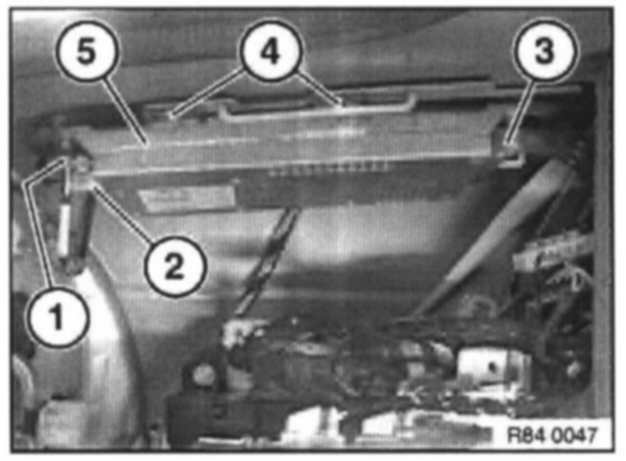 5
4
3
2
1
R84 0047