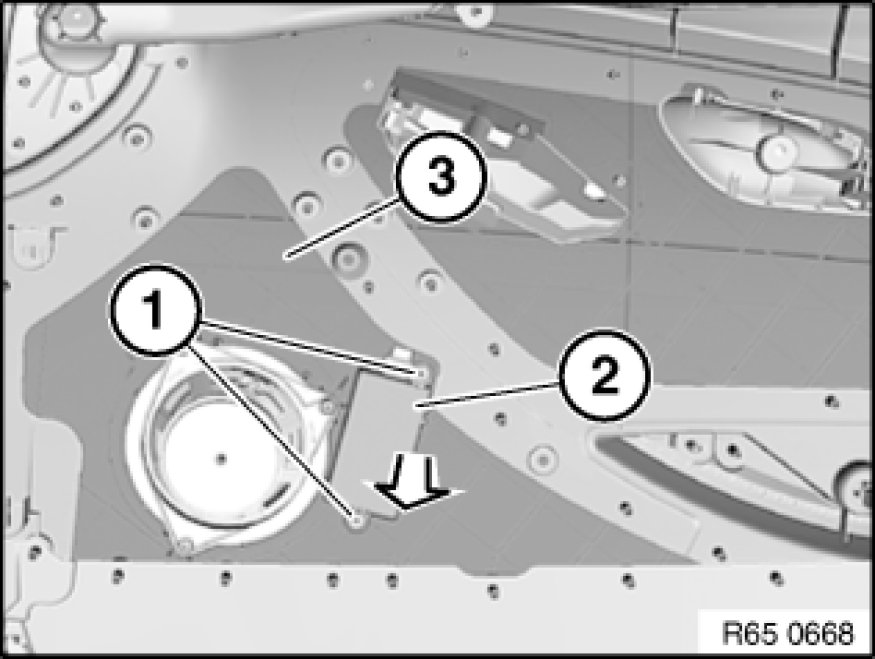 3
1
2
R65 0668