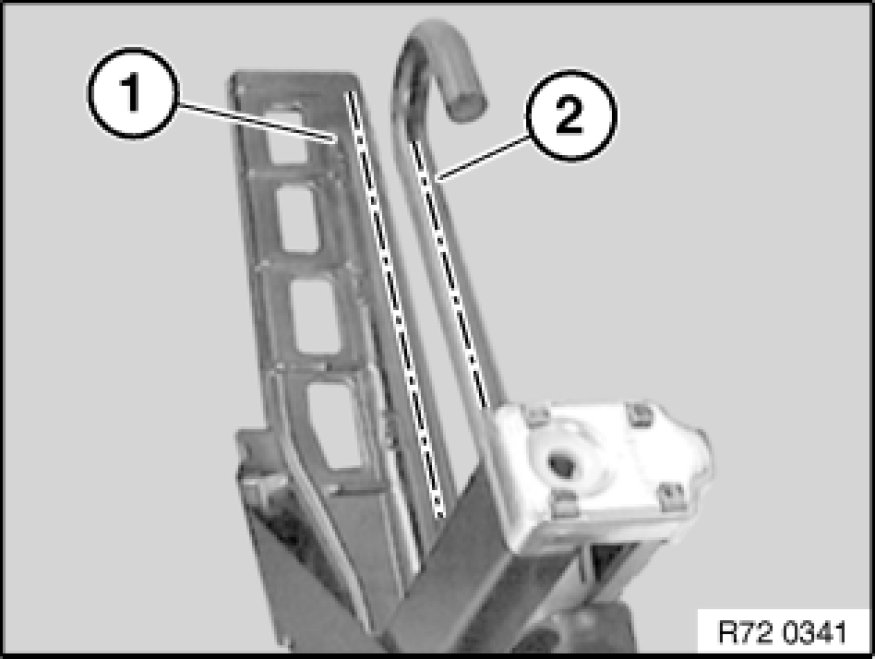 1
2
R72 0341