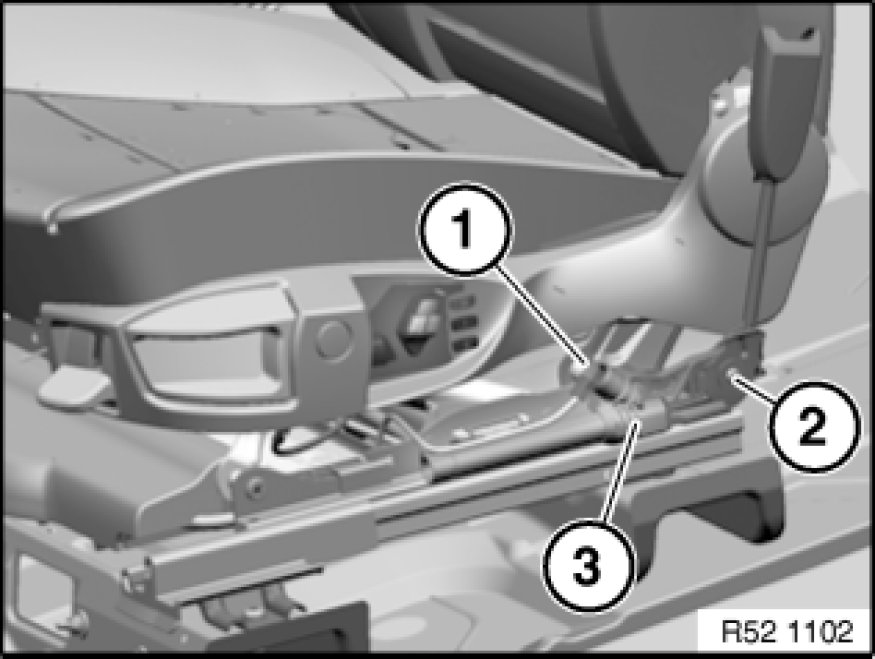 1
2
3
R52 1102