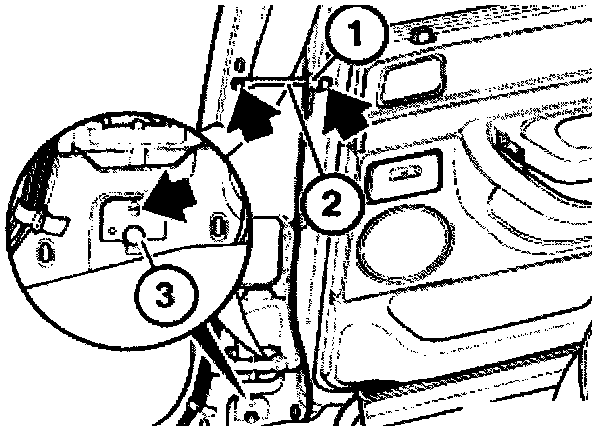 1
2
3