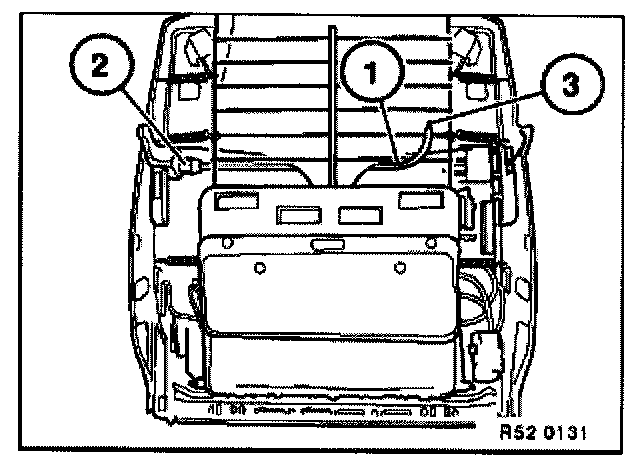 2
1
3
R52 0131