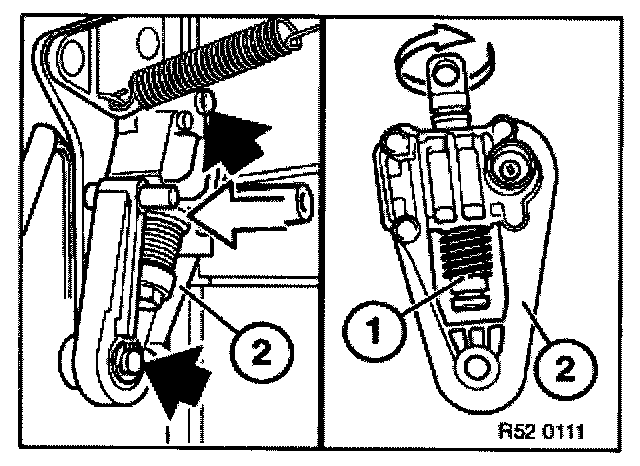 2

1

2

R52 0111