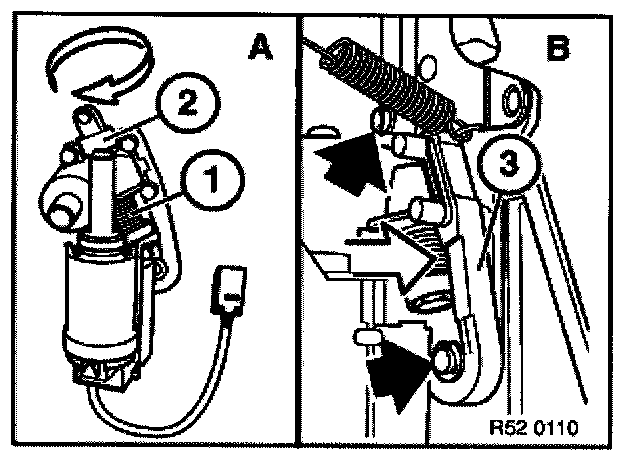 A
2
1
B
3
R52 0110