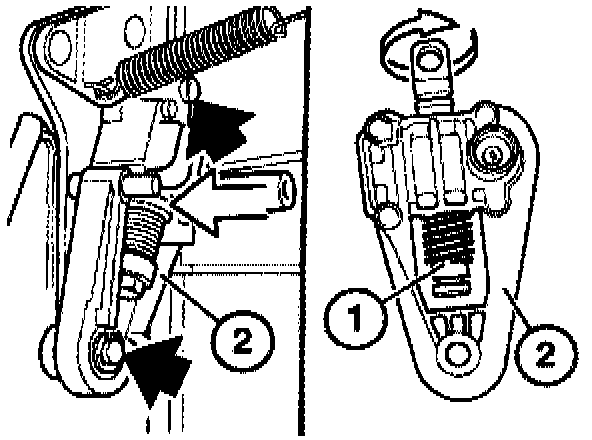 2

1

2