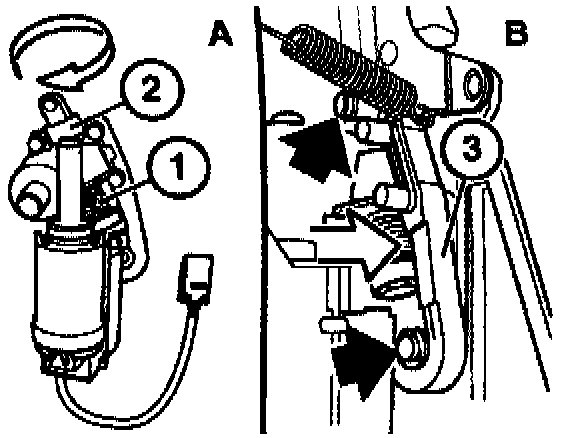 A
2
1
B
3