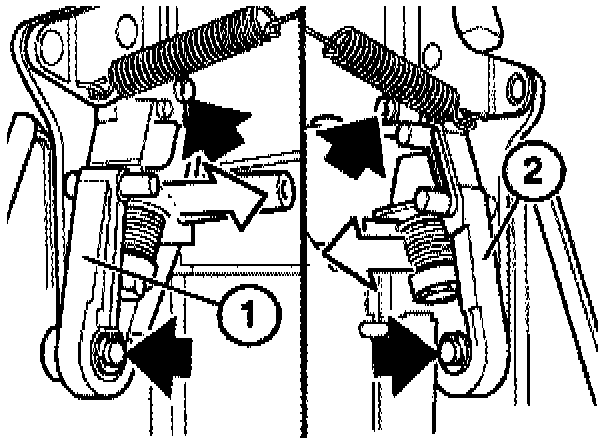 1

2