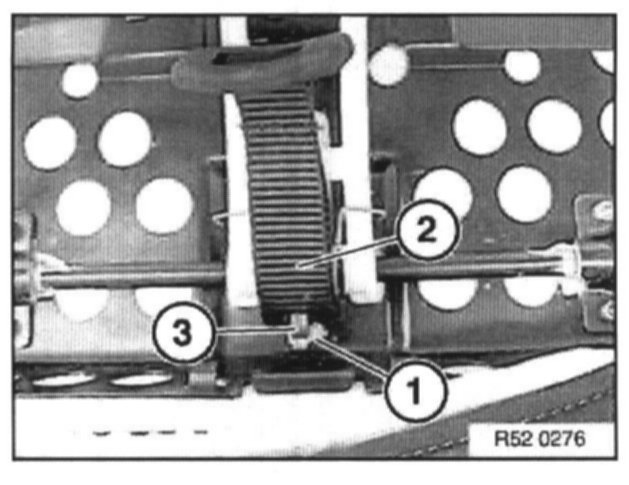 2
3
1
R52 0276