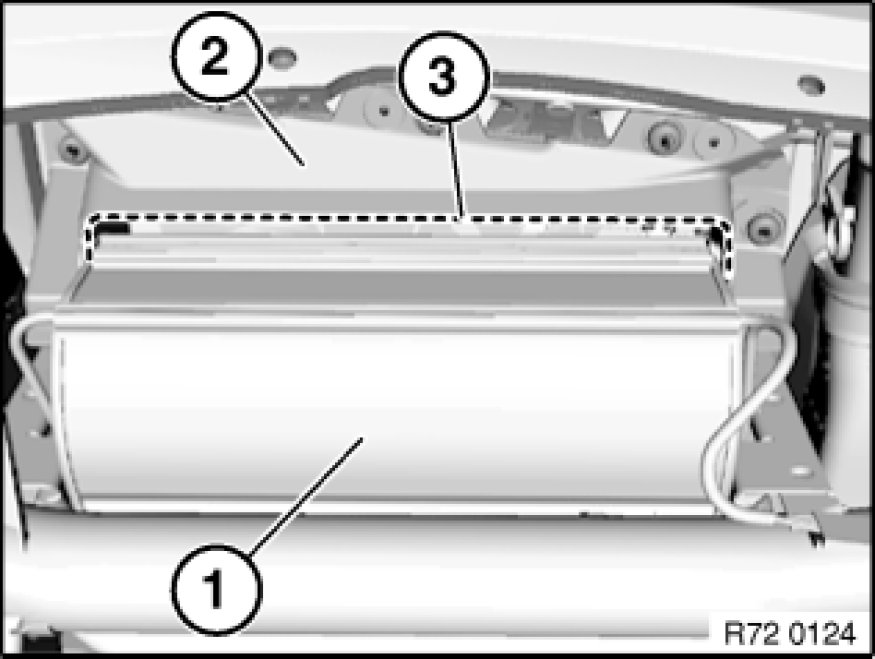 2
3
1
R72 0124