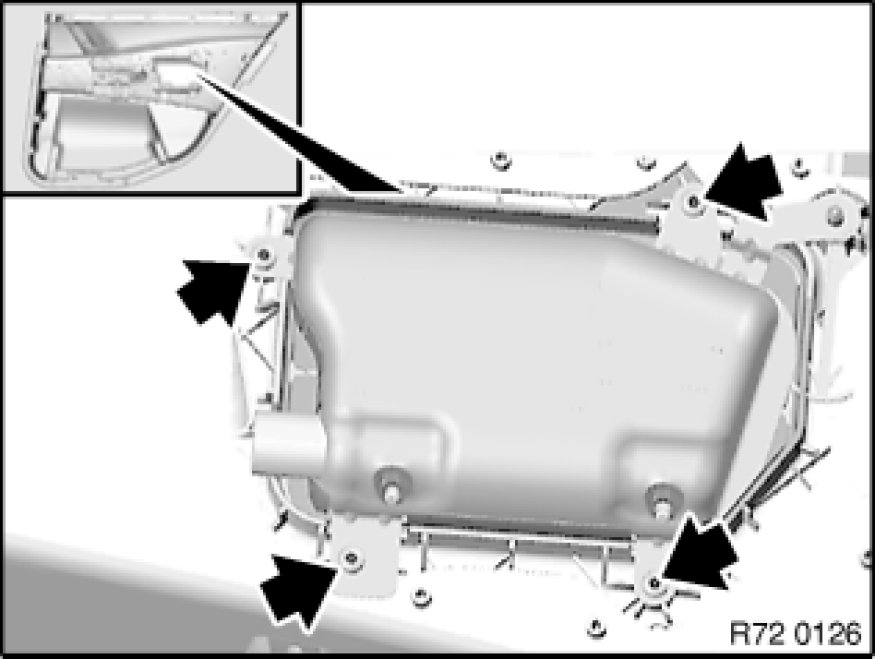 R72 0126