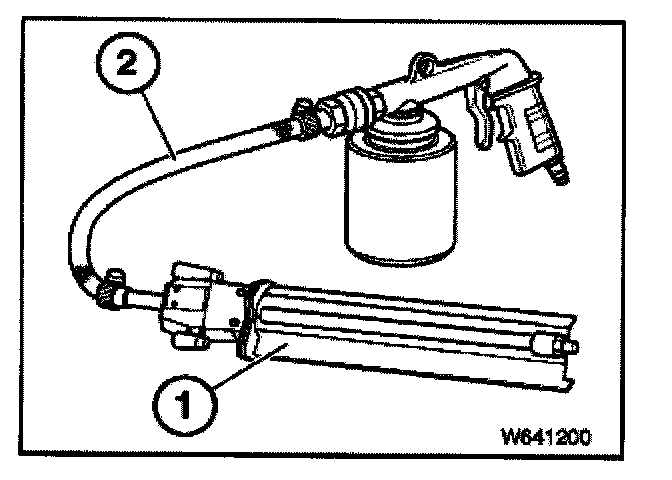 2

1

W641200