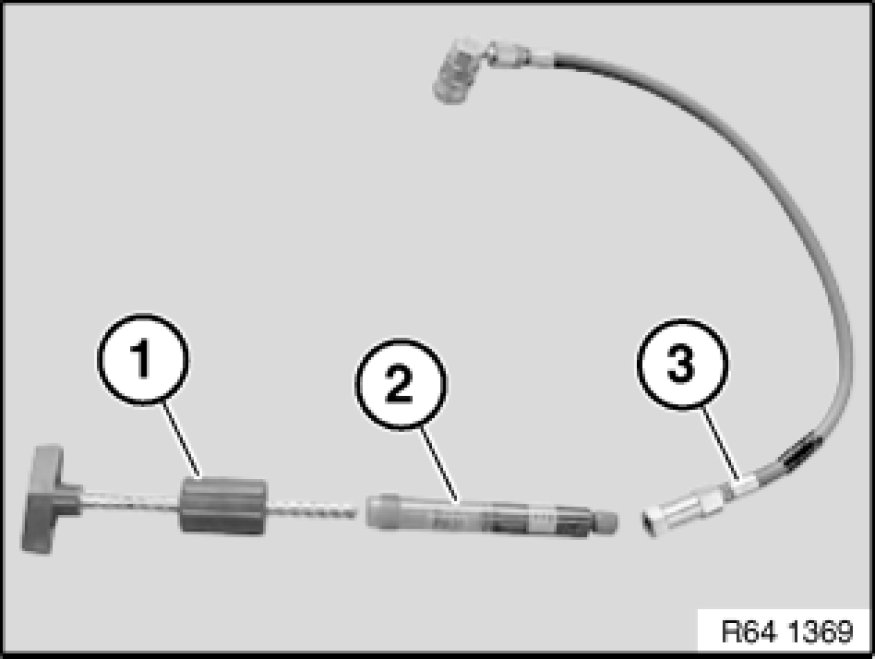 1
2
3
R64 1369