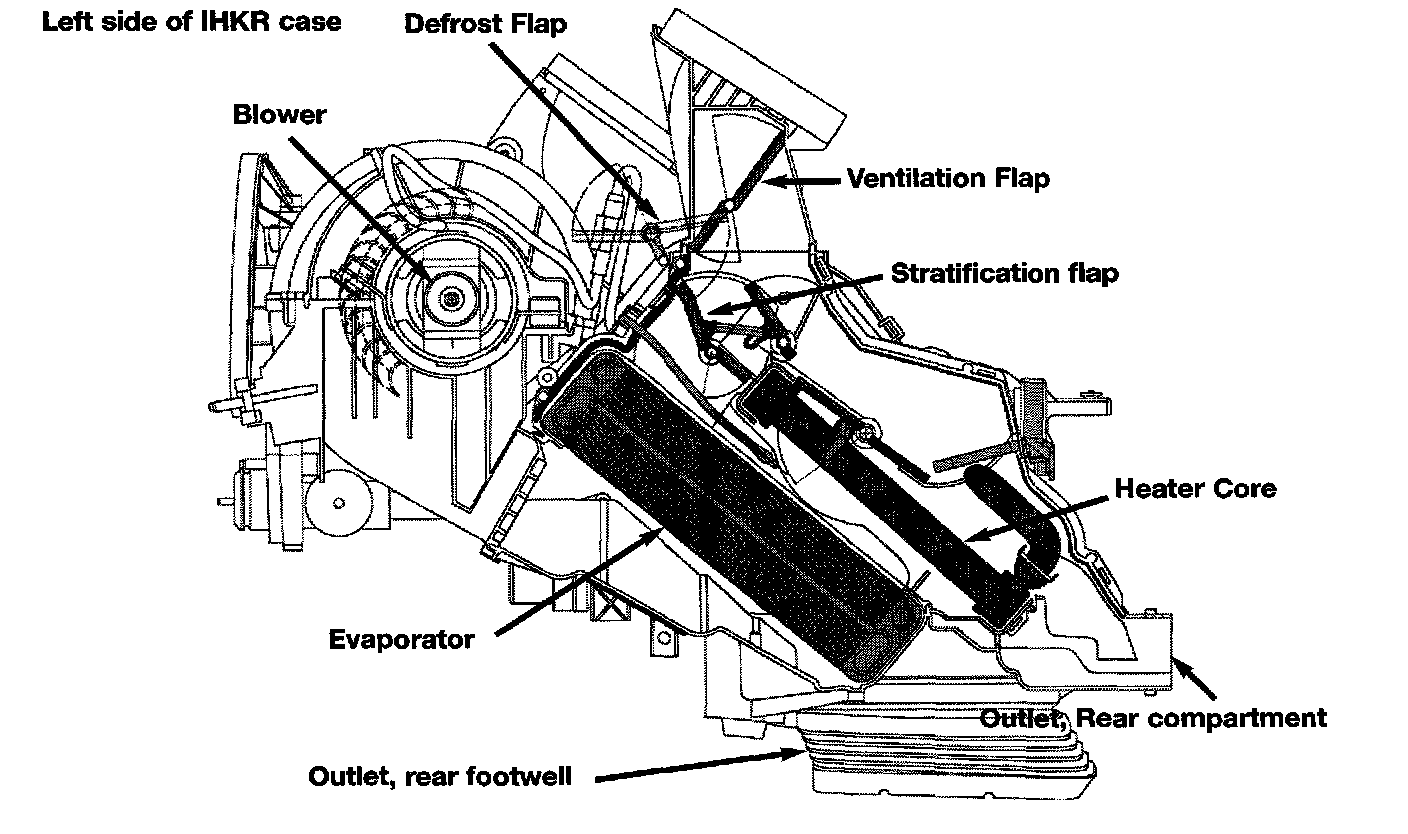 Left side of IHKR case

Defrost Flap

Blower

Ventilation Flap

Stratification flap

Heater Core

Evaporator

Outlet, Rear compartment

Outlet, rear footwell