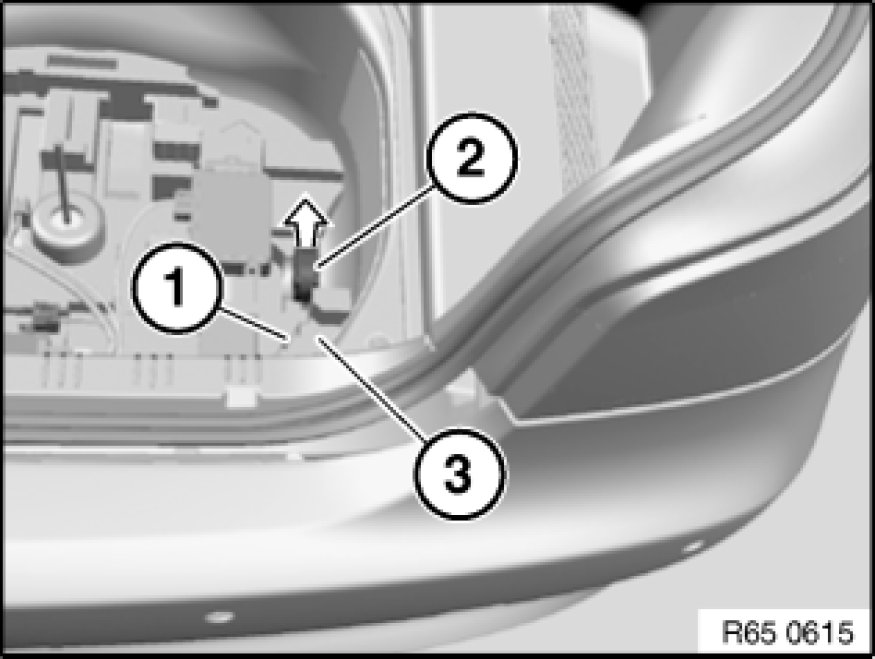 2
1
3
R65 0615