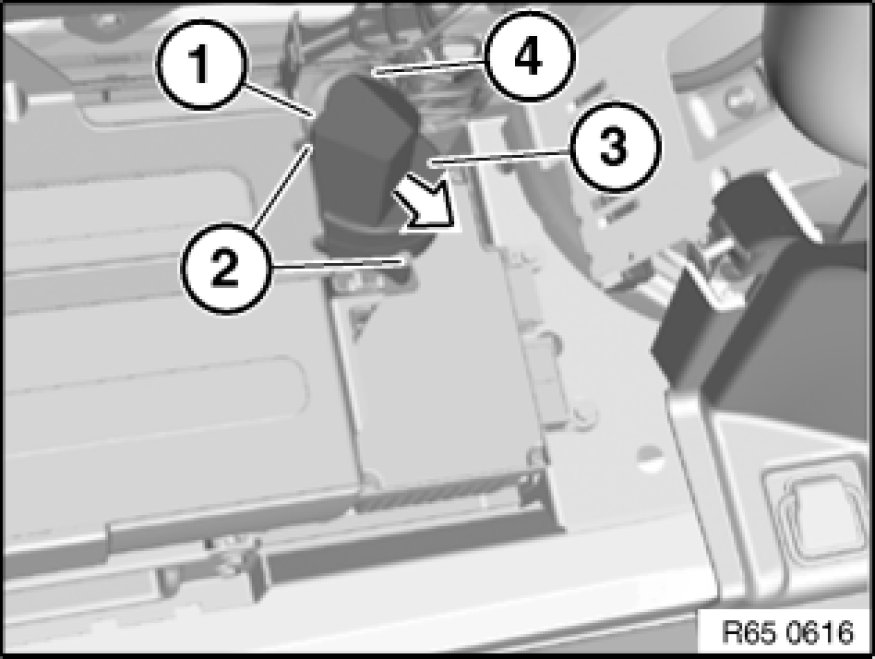 1
4
3
2
R65 0616