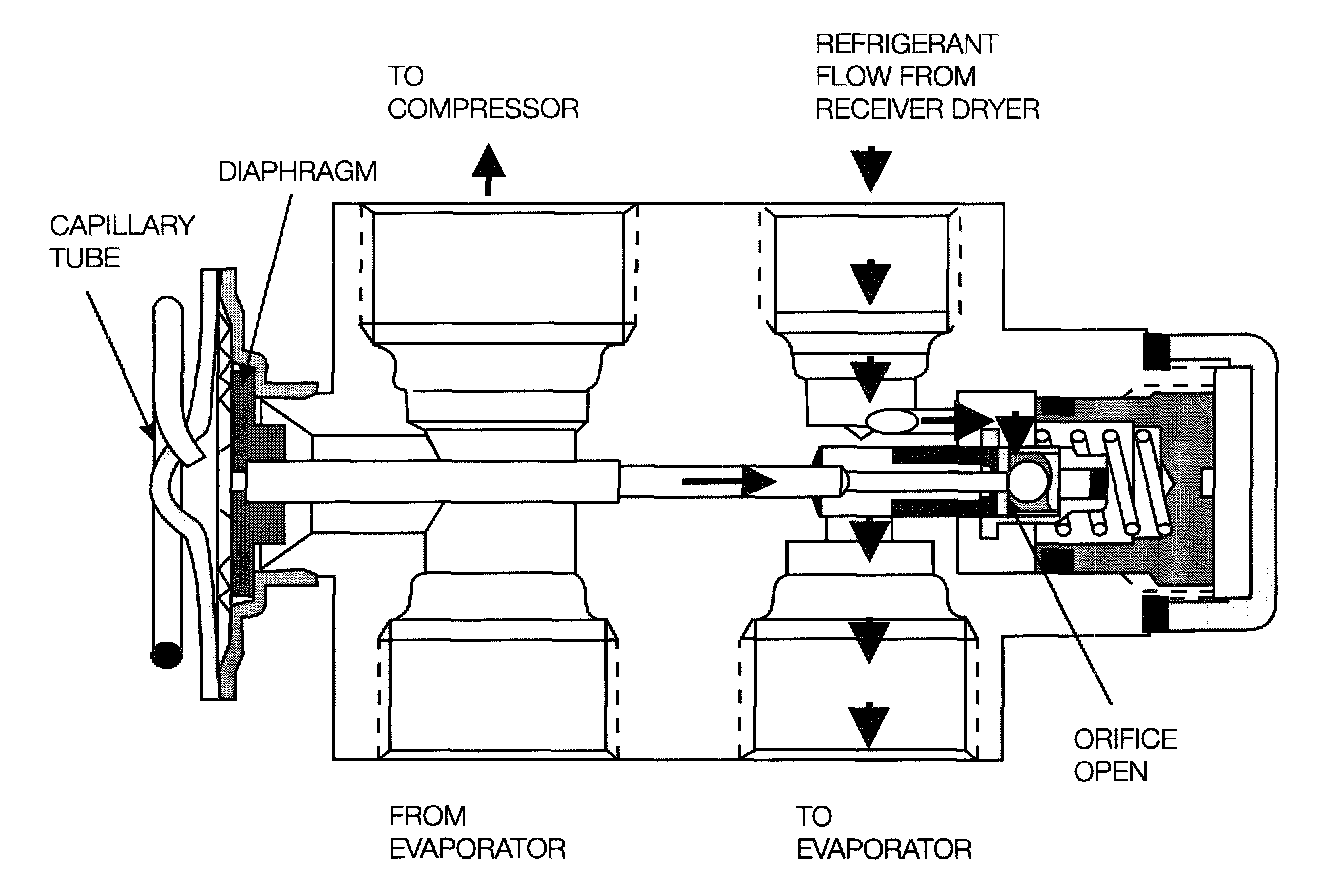 TO COMPRESSOR

REFRIGERANT FLOW FROM RECEIVER DRYER

DIAPHRAGM

CAPILLARY TUBE

ORIFICE OPEN

FROM EVAPORATOR

TO EVAPORATOR