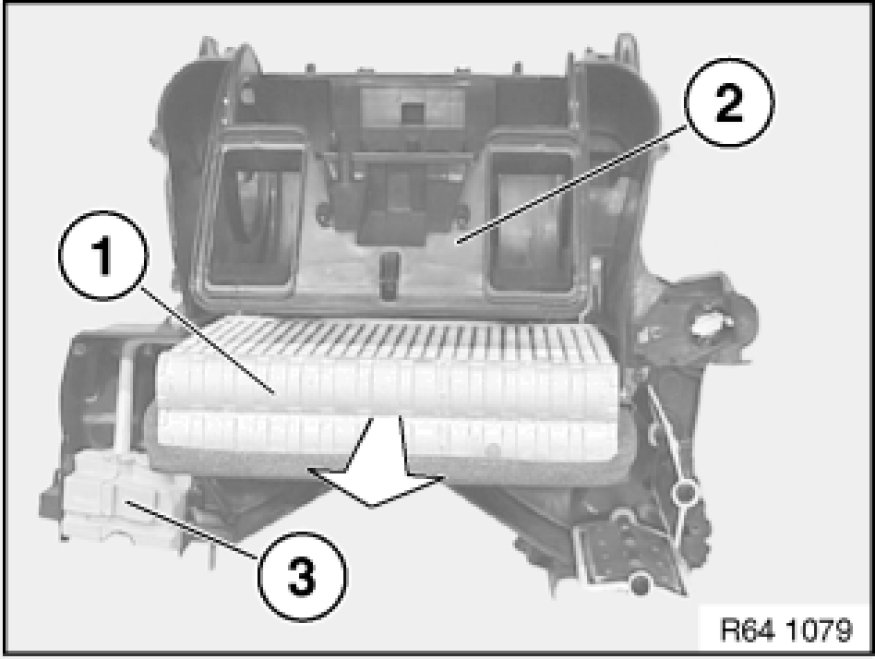 2
1
3
R64 1079