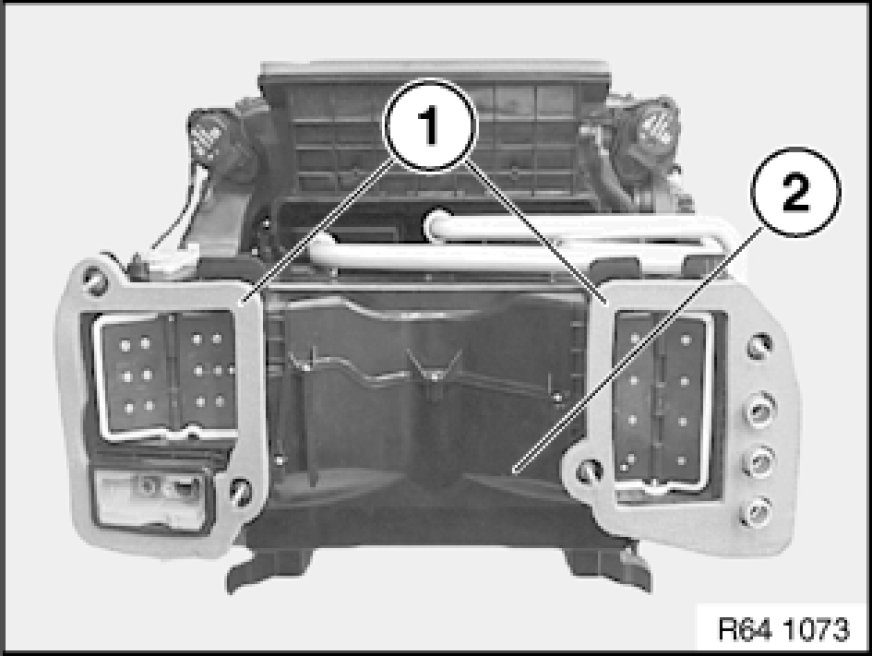 1
2
R64 1073