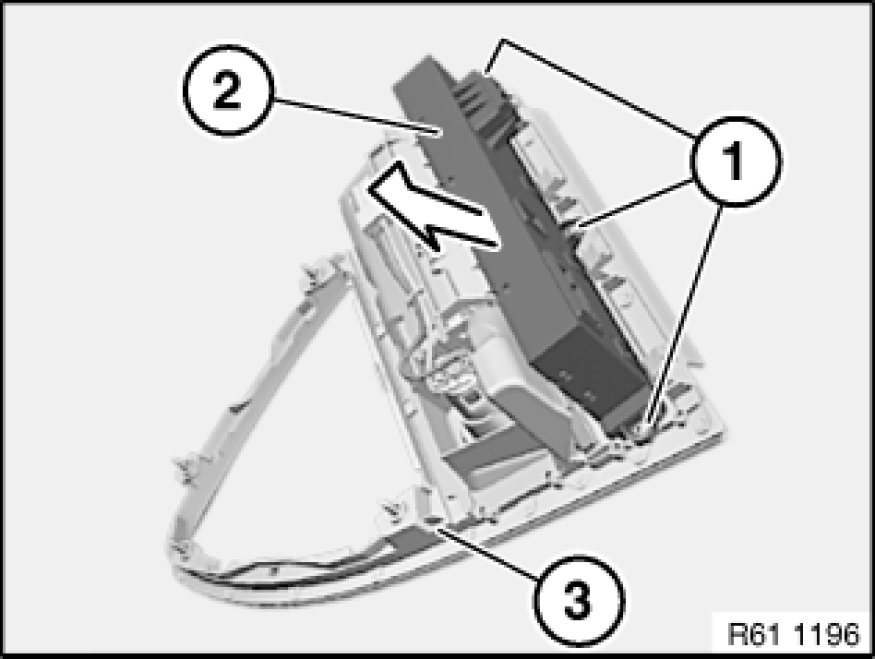 2
1
3
R61 1196