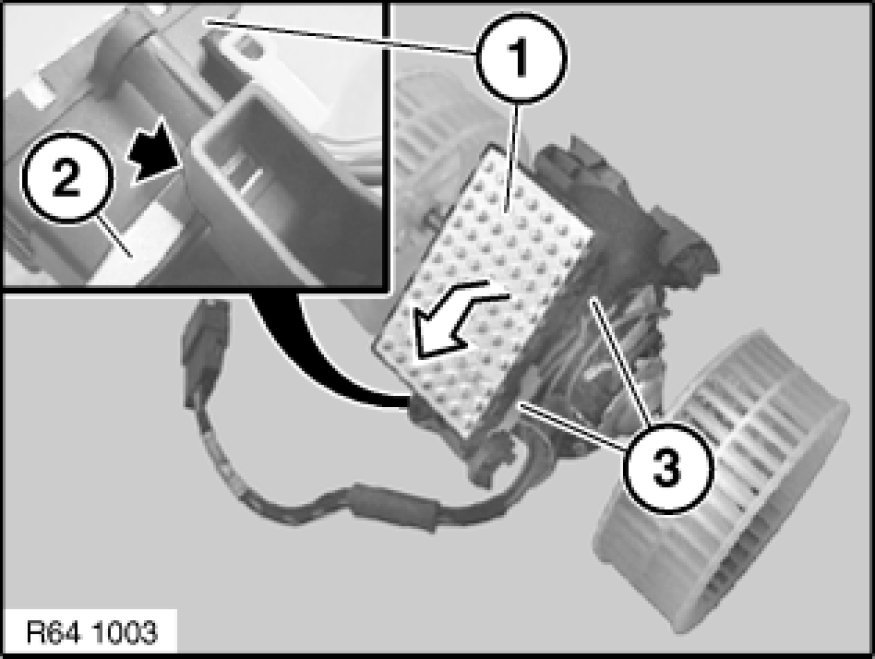 1
2
3
R64 1003