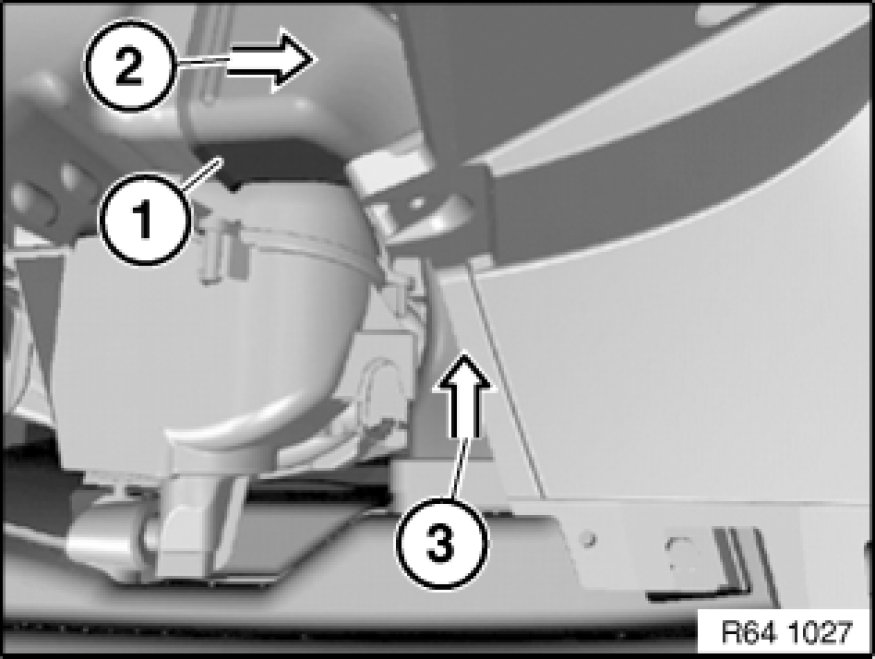 2
1
3
R64 1027