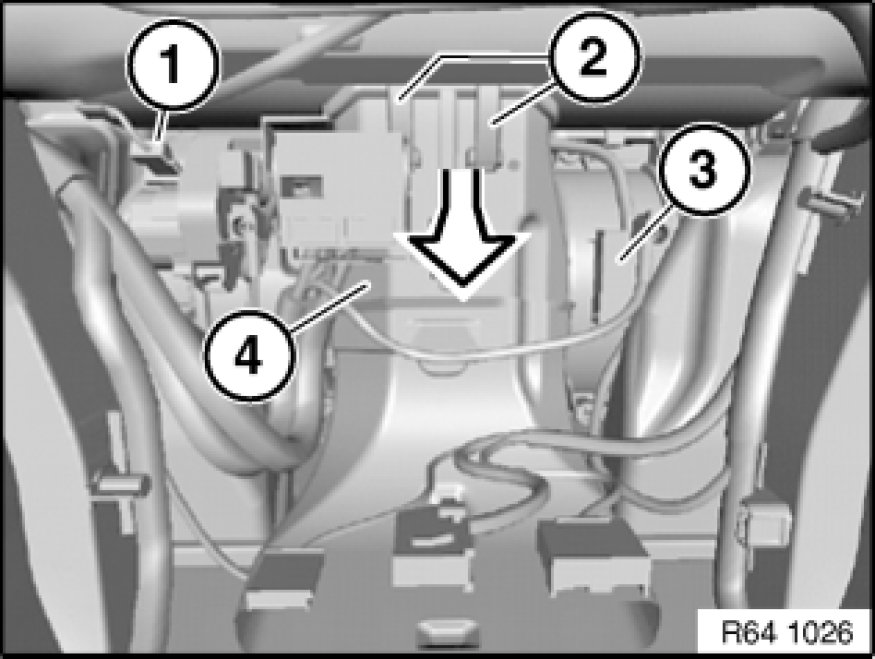 1
2
3
4
R64 1026